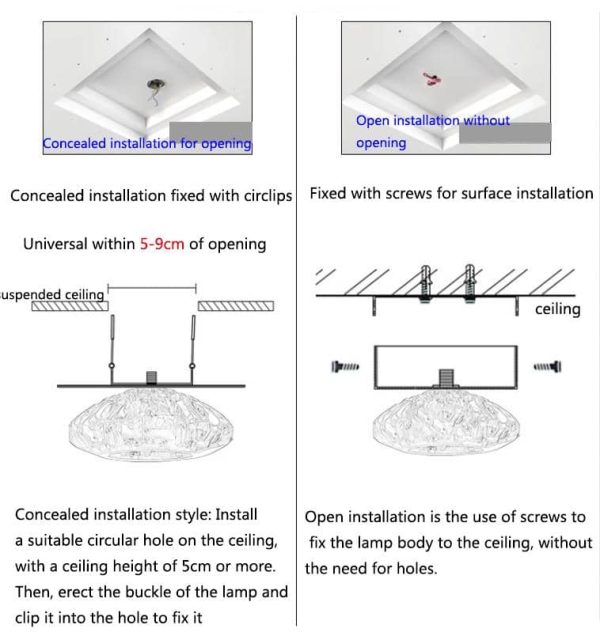 Concealed installation for opening

Concealed installation fixed with circlips

Universal within 5-9cm of opening

uspended ceiling

Concealed installation style: Install a suitable circular hole on the ceiling, with a ceiling height of 5cm or more. Then, erect the buckle of the lamp and clip it into the hole to fix it

Open installation without opening

Fixed with screws for surface installation

ceiling

Open installation is the use of screws to fix the lamp body to the ceiling, without the need for holes.