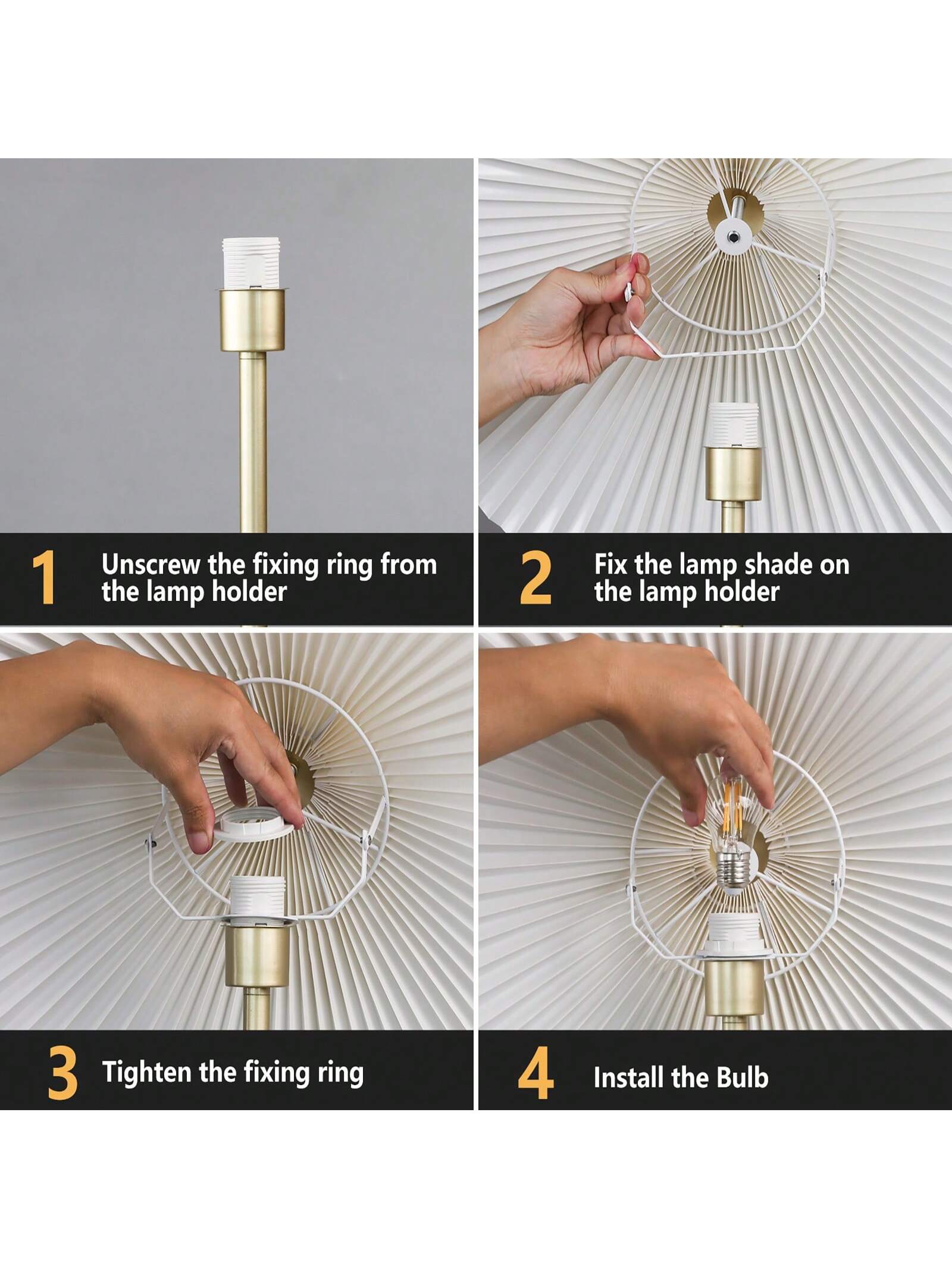 1 Unscrew the fixing ring from the lamp holder

2 Fix the lamp shade on the lamp holder

3 Tighten the fixing ring

4 Install the Bulb