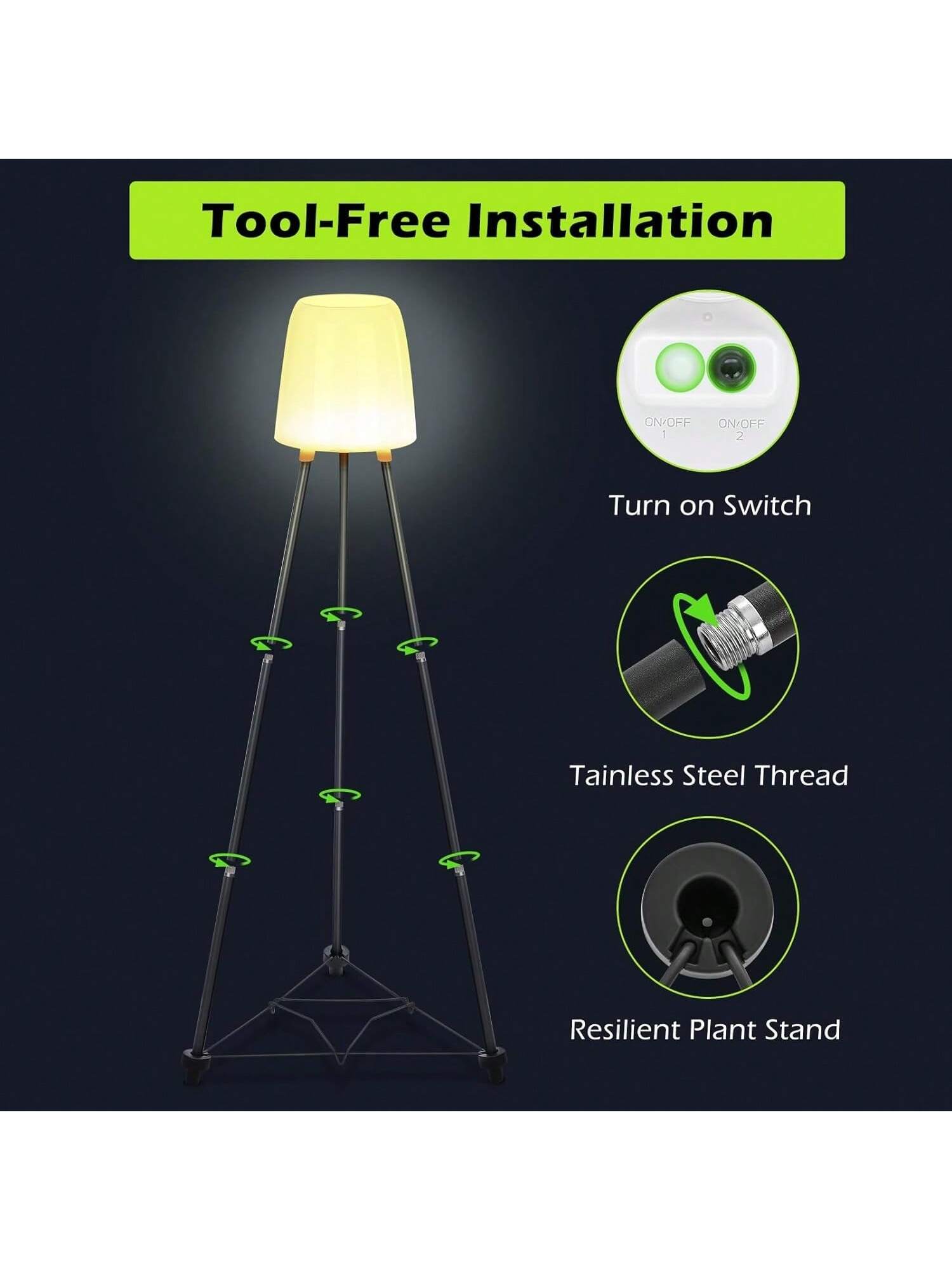 Tool-Free Installation

ON/OFF
1

ON/OFF
2

Turn on Switch

Tainless Steel Thread

Resilient Plant Stand