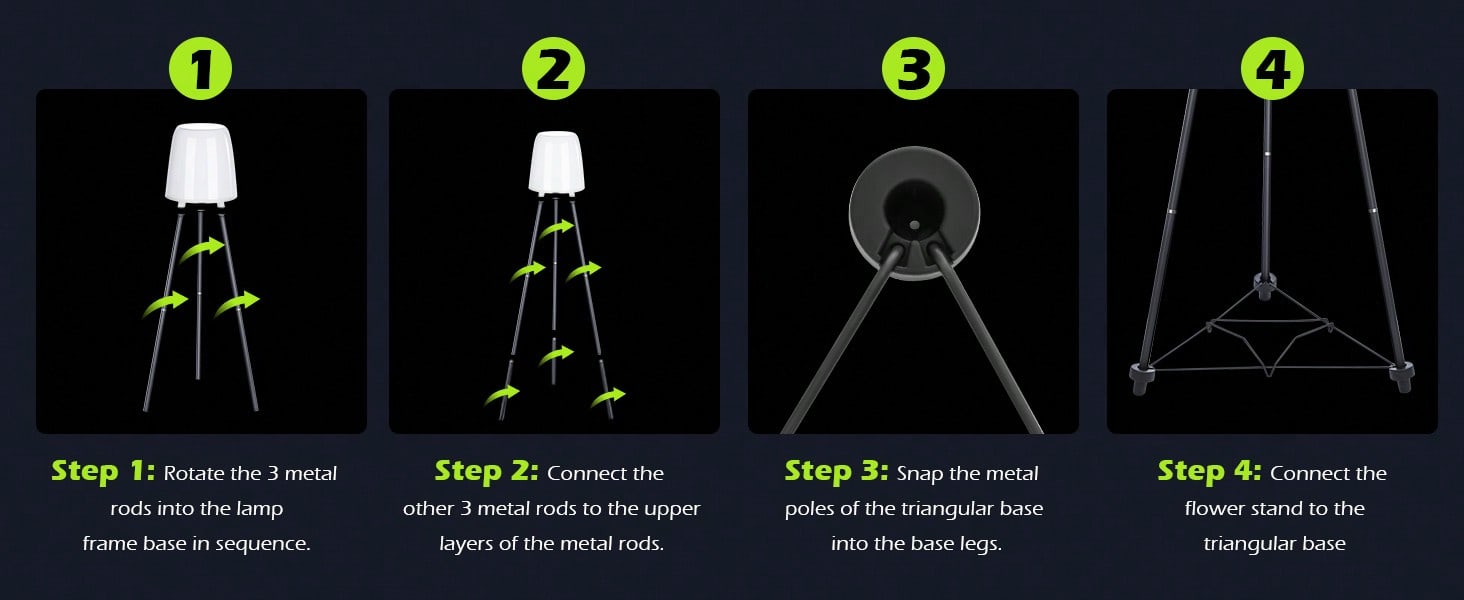 1

Step 1: Rotate the 3 metal rods into the lamp frame base in sequence.

2

Step 2: Connect the other 3 metal rods to the upper layers of the metal rods.

3

Step 3: Snap the metal poles of the triangular base into the base legs.

4

Step 4: Connect the flower stand to the triangular base