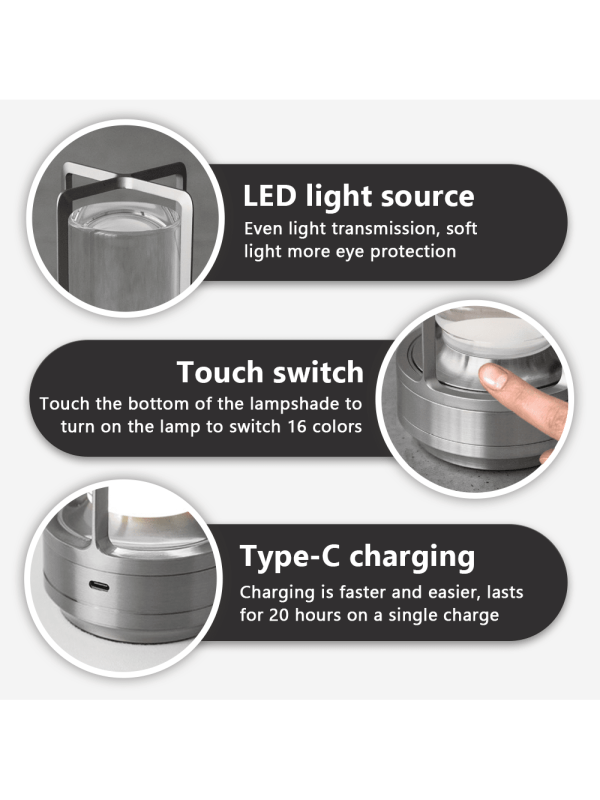 LED light source
Even light transmission, soft light more eye protection

Touch switch
Touch the bottom of the lampshade to turn on the lamp to switch 16 colors

Type-C charging
Charging is faster and easier, lasts for 20 hours on a single charge